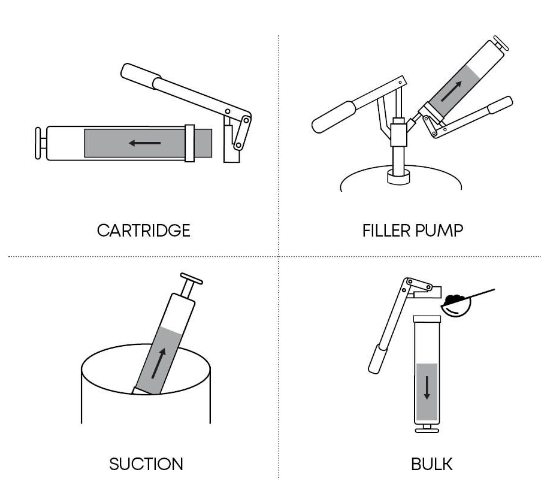 CARTRIDGE

FILLER PUMP

SUCTION

BULK